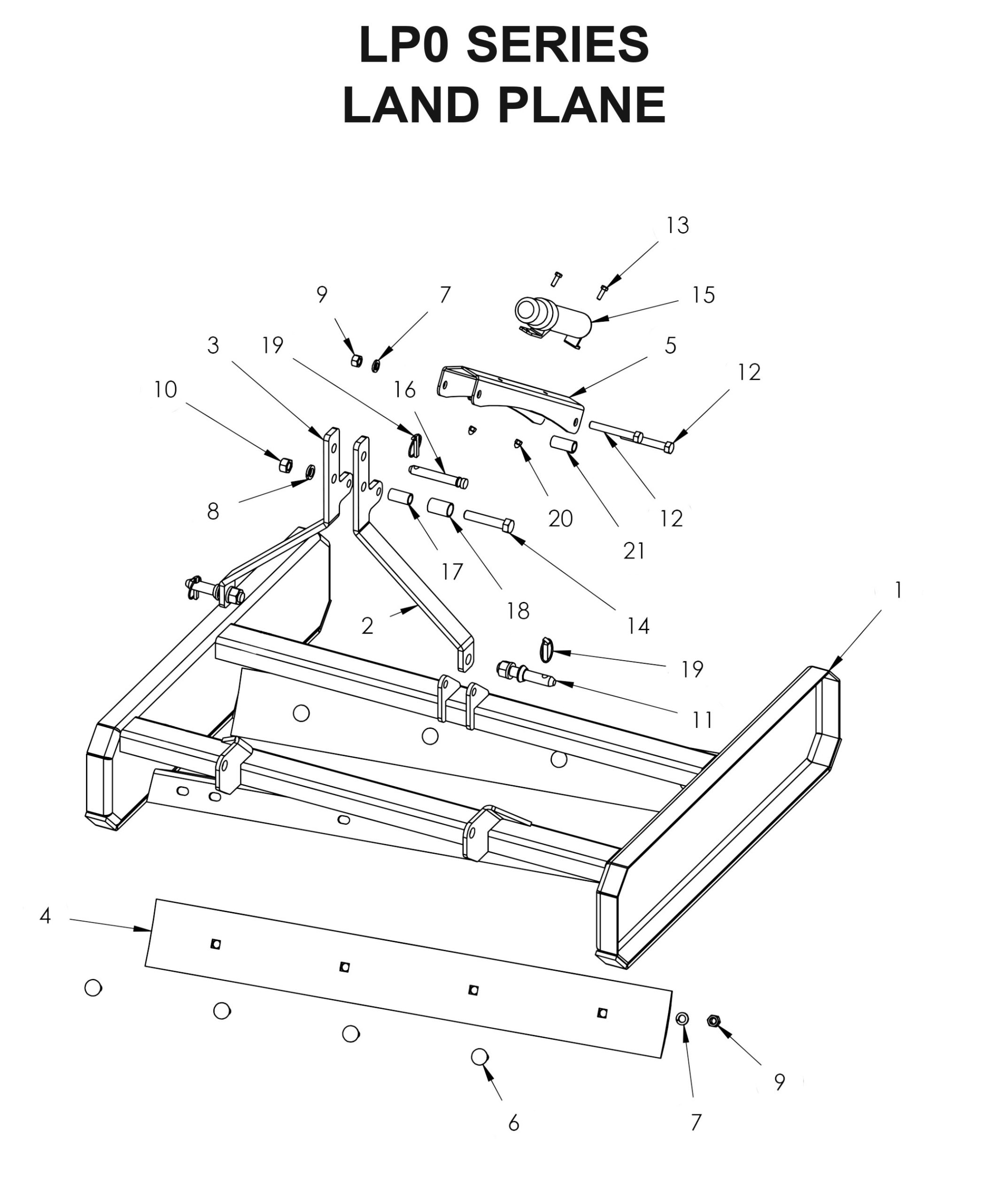 LP0 SERIES
LAND PLANE

13
9
7
15
3
19
5
12
10
16
8
20
12
21
17
18
14
1
2
19
11
4
9
6
7