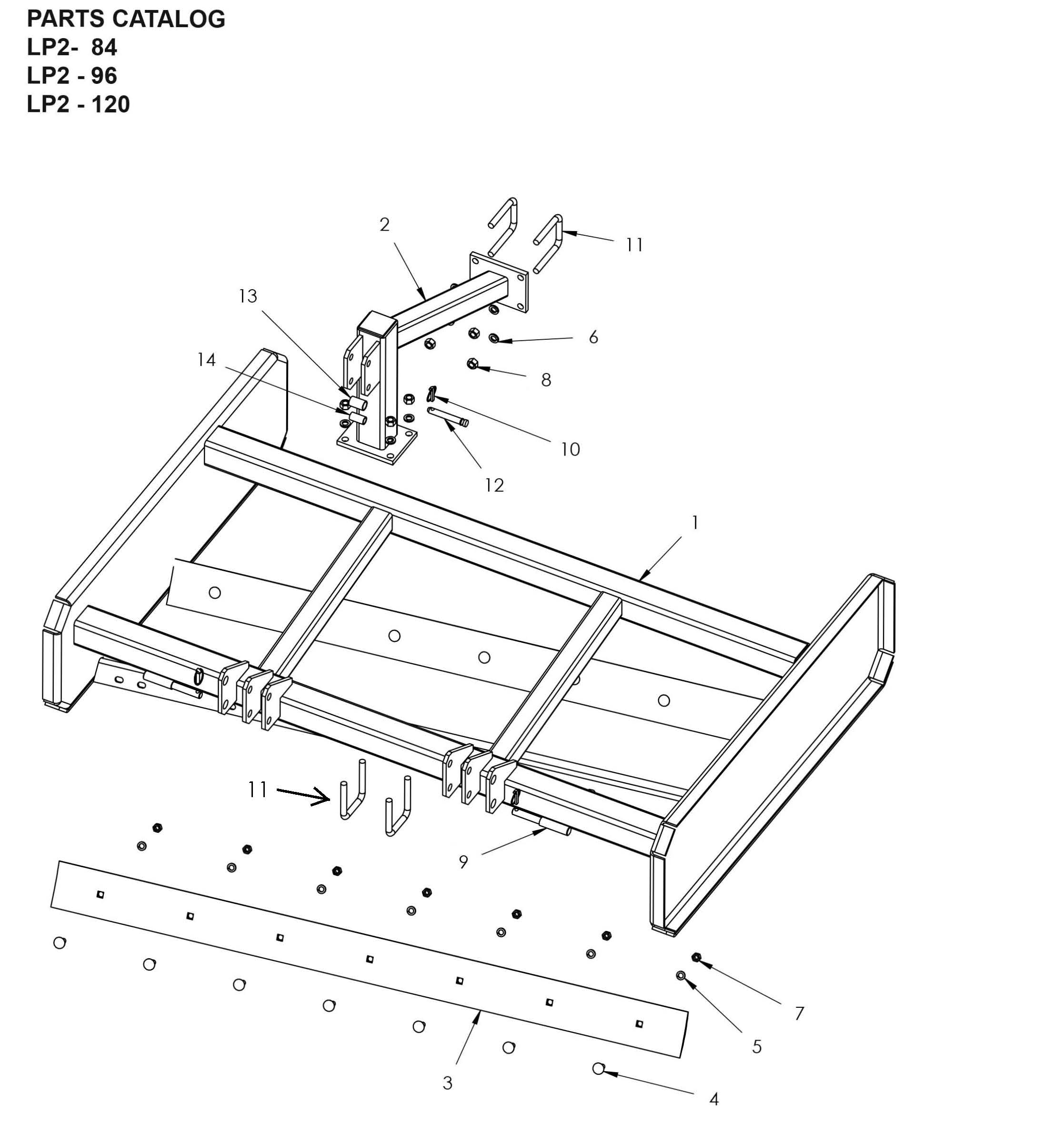 PARTS CATALOG
LP2- 84
LP2 - 96
LP2 - 120

2
11
13
6
14
8
10
12
1
11
9
7
5
3
4