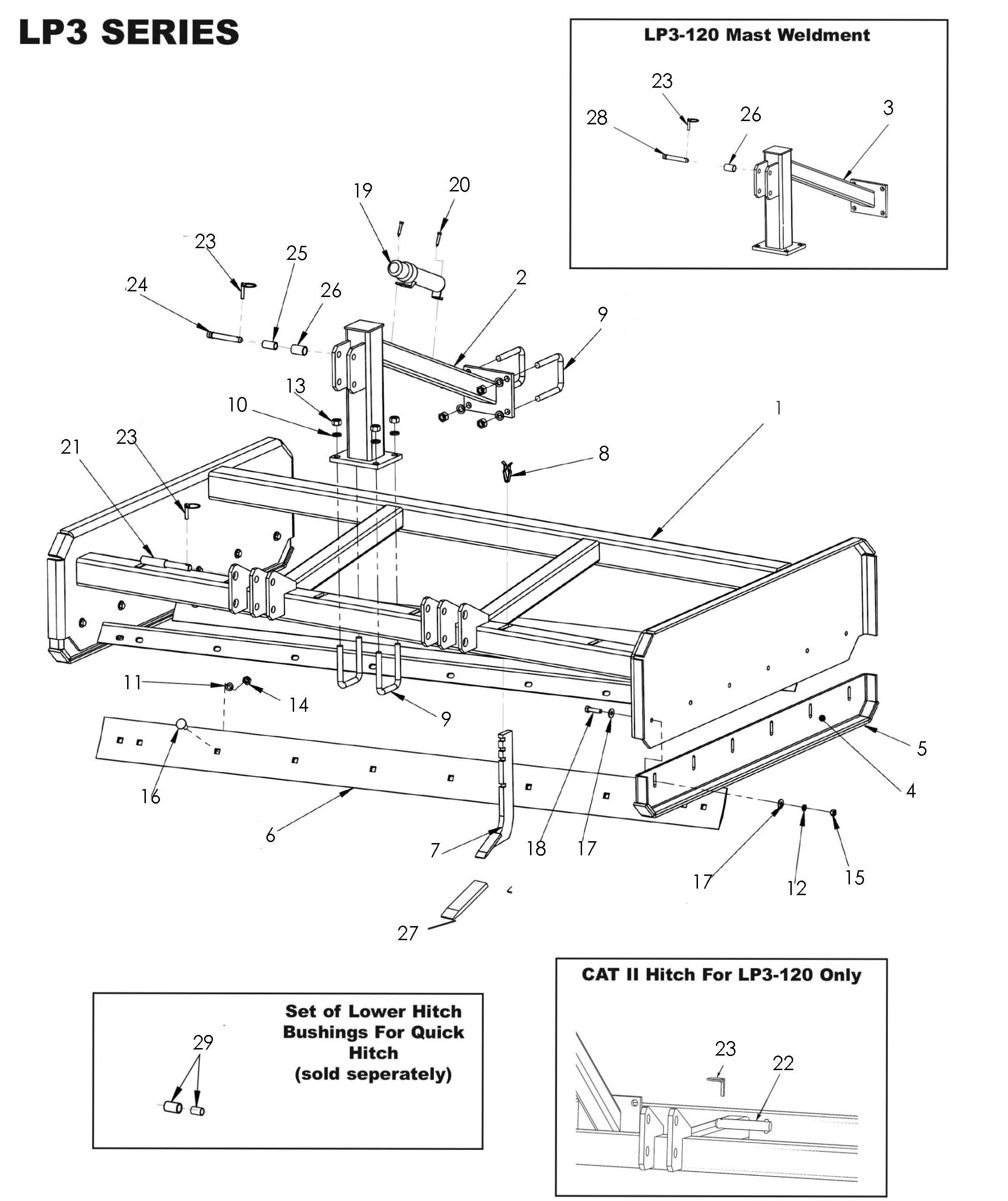 LP3 SERIES

LP3-120 Mast Weldment

23
28
26
3

19
20
23
25
24
26
2
9
13
10
1
21
23
8
11
14
9
16
6
7
18
17
5
4
17
12
15
27

Set of Lower Hitch Bushings For Quick Hitch (sold seperately)

29

CAT II Hitch For LP3-120 Only

23
22